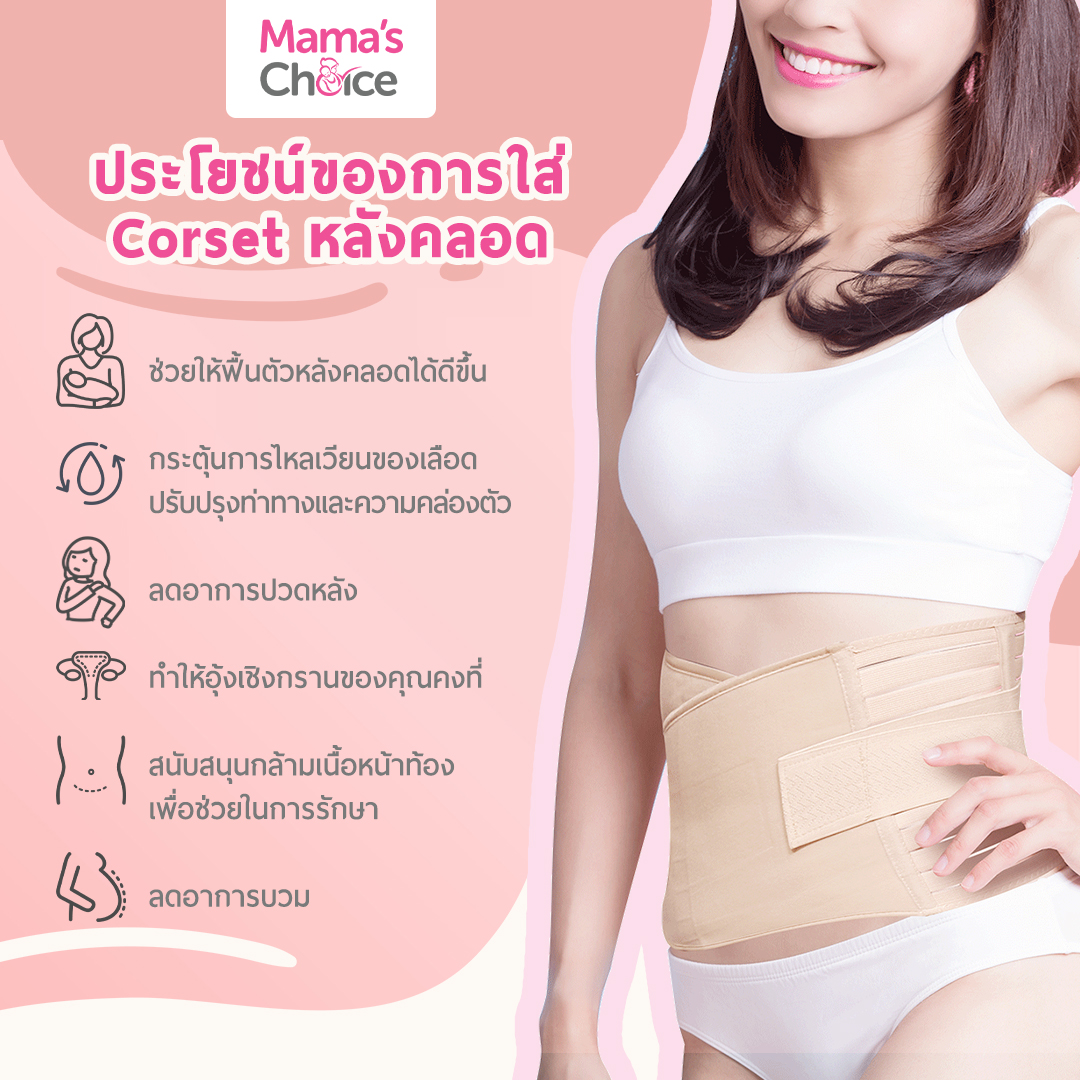 Mama's Choice

ประโยชน์ของการใส่ Corset หลังคลอด

ช่วยให้ฟื้นตัวหลังคลอดได้ดีขึ้น

กระตุ้นการไหลเวียนของเลือด ปรับปรุงท่าทางและความคล่องตัว

ลดอาการปวดหลัง

ทำให้อุ้งเชิงกรานของคุณคงที่

สนับสนุนกล้ามเนื้อหน้าท้อง เพื่อช่วยในการรักษา

ลดอาการบวม